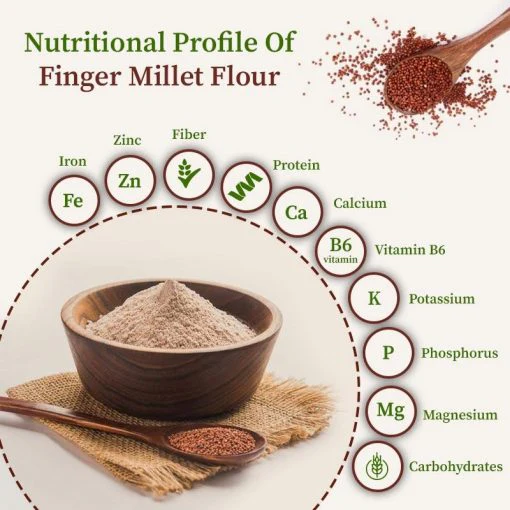 Nutritional Profile Of
Finger Millet Flour

Iron
Fe

Zinc
Zn

Fiber

Protein

Ca
Calcium

B6
vitamin
Vitamin B6

K
Potassium

P
Phosphorus

Mg
Magnesium

Carbohydrates